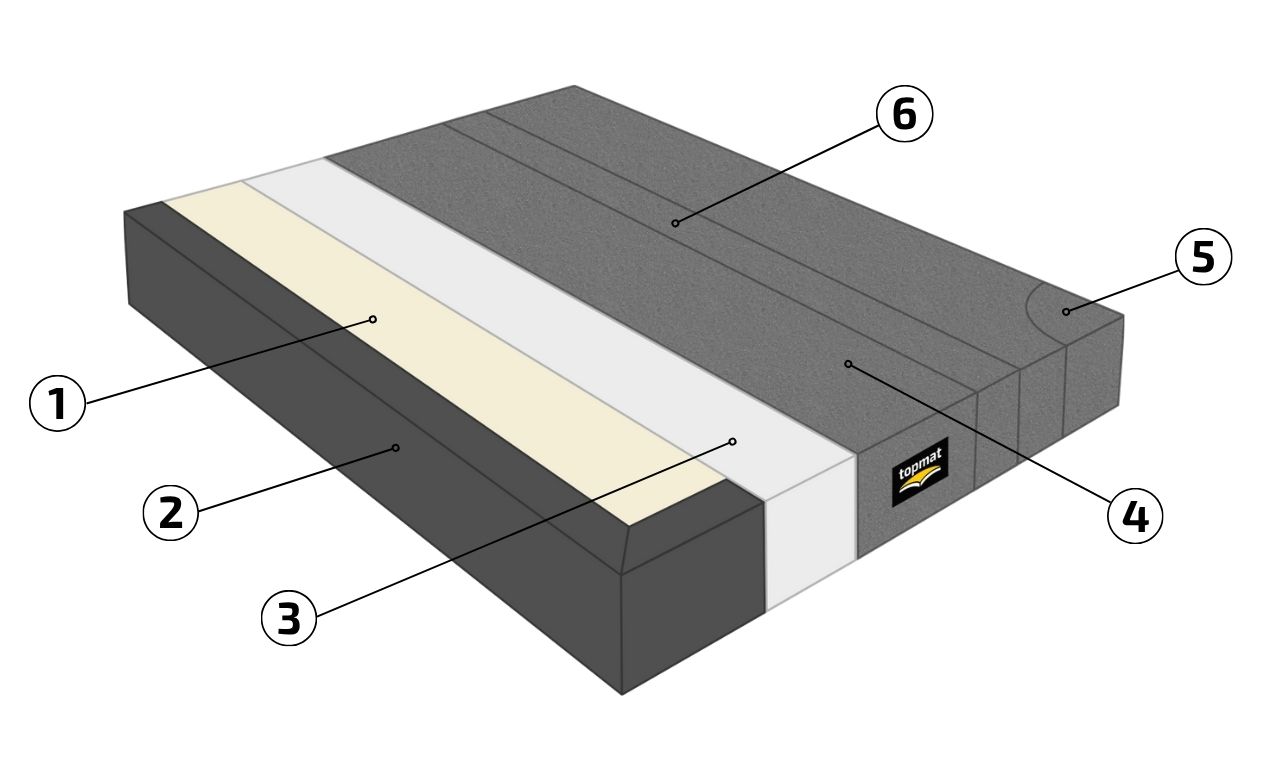 6
5
1
2
3
4
topmat